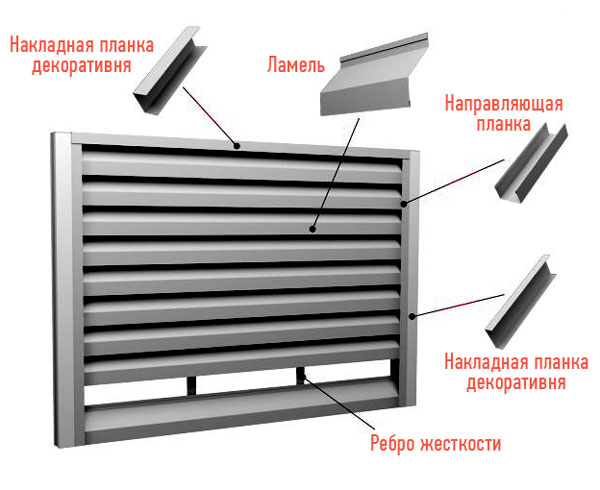 Накладная планка декоративня

Ламель

Направляющая планка

Накладная планка декоративня

Ребро жесткости